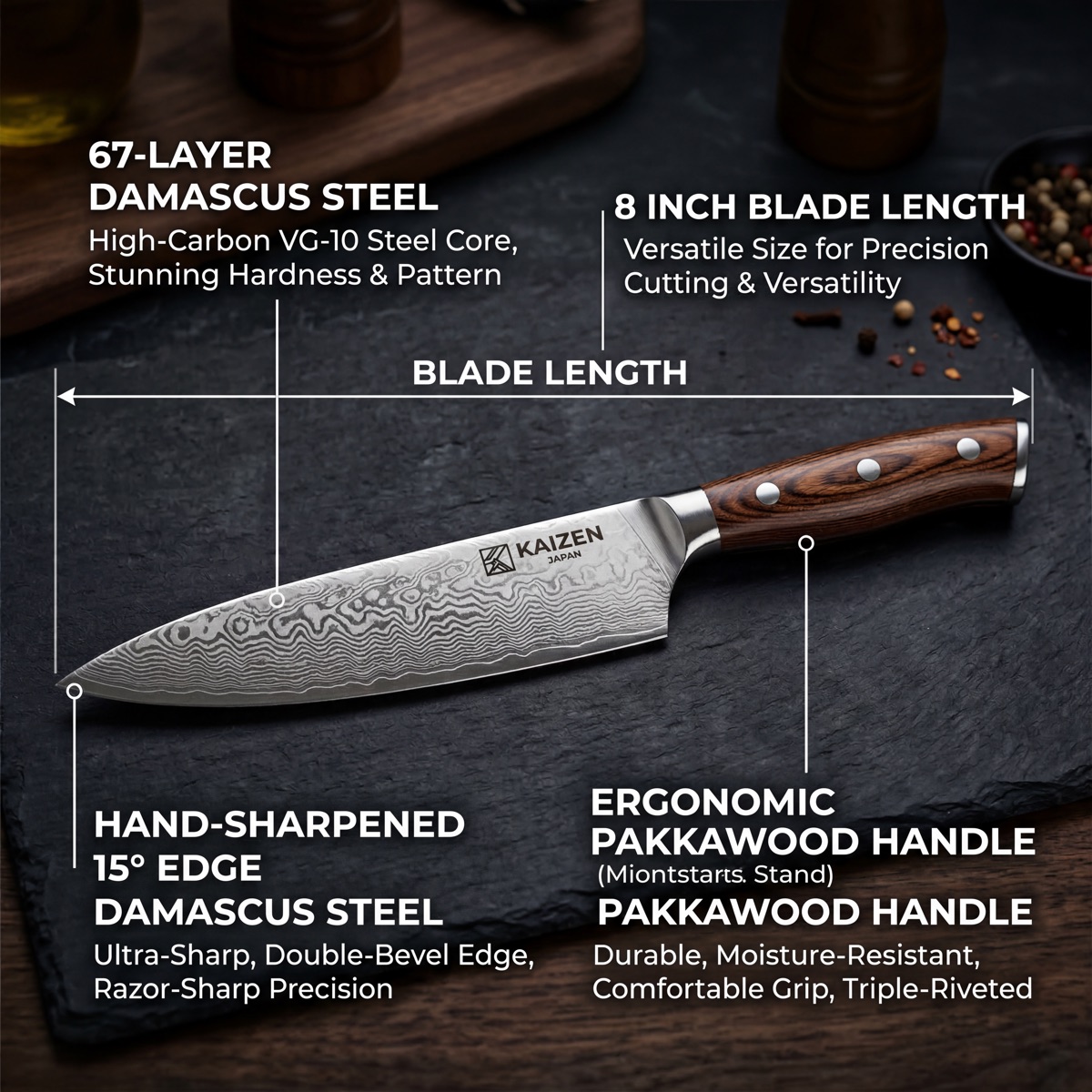 67-LAYER
DAMASCUS STEEL
High-Carbon VG-10 Steel Core, Stunning Hardness & Pattern

8 INCH BLADE LENGTH
Versatile Size for Precision Cutting & Versatility

BLADE LENGTH

KAIZEN
JAPAN

HAND-SHARPENED
15° EDGE
DAMASCUS STEEL
Ultra-Sharp, Double-Bevel Edge, Razor-Sharp Precision

ERGONOMIC
PAKKAWOOD HANDLE
(Miontstarts. Stand)
PAKKAWOOD HANDLE
Durable, Moisture-Resistant, Comfortable Grip, Triple-Riveted